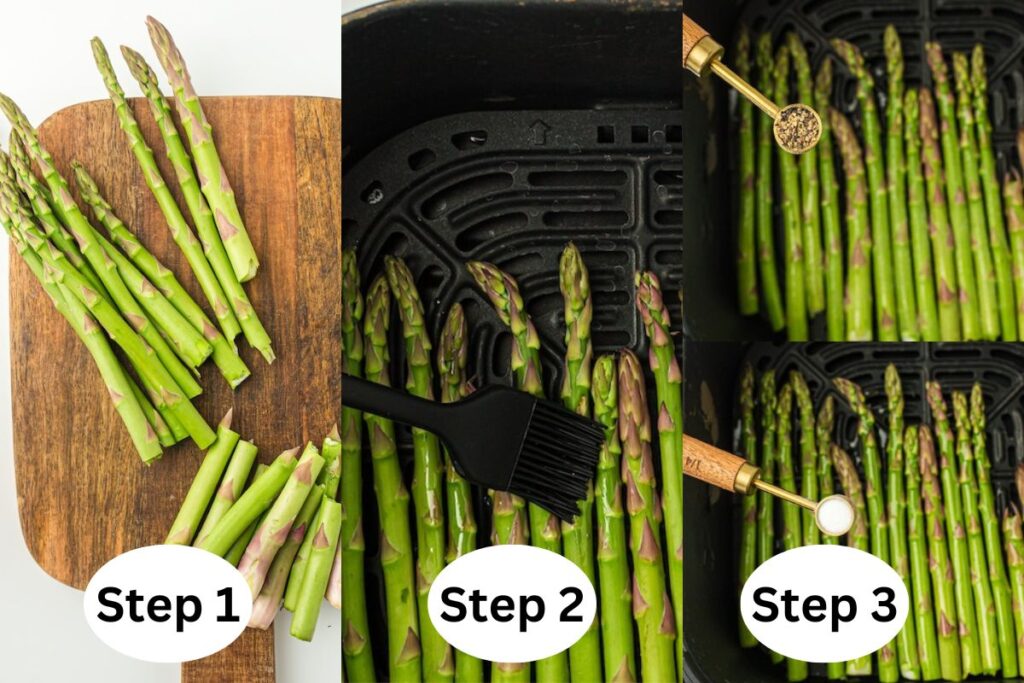 Step 1

Step 2

Step 3